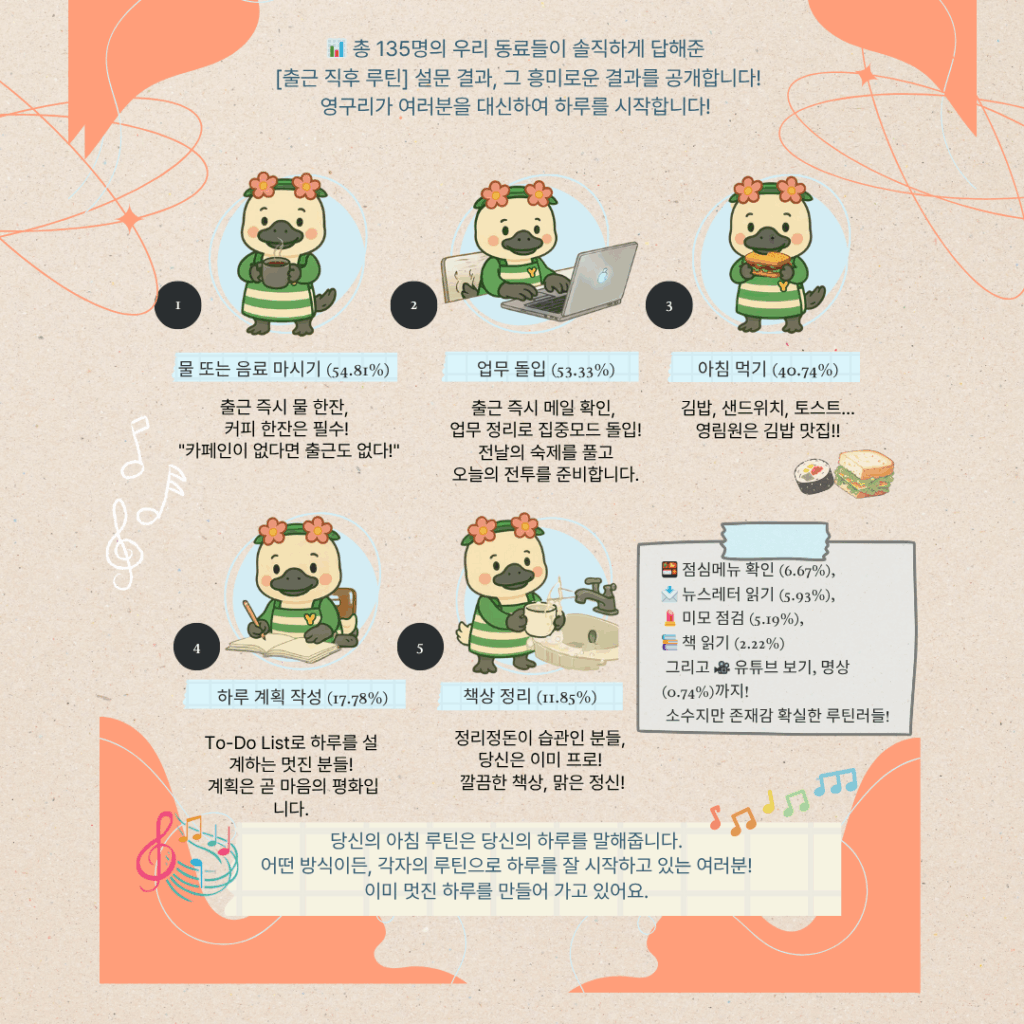 📊 총 135명의 우리 동료들이 솔직하게 답해준 [출근 직후 루틴] 설문 결과, 그 흥미로운 결과를 공개합니다! 영구리가 여러분을 대신하여 하루를 시작합니다!

1

물 또는 음료 마시기 (54.81%)

출근 즉시 물 한잔, 커피 한잔은 필수! "카페인이 없다면 출근도 없다!"

2

업무 돌입 (53.33%)

출근 즉시 메일 확인, 업무 정리로 집중모드 돌입! 전날의 숙제를 풀고 오늘의 전투를 준비합니다.

3

아침 먹기 (40.74%)

김밥, 샌드위치, 토스트... 영림원은 김밥 맛집!!

4

하루 계획 작성 (17.78%)

To-Do List로 하루를 설계하는 멋진 분들! 계획은 곧 마음의 평화입니다.

5

책상 정리 (11.85%)

정리정돈이 습관인 분들, 당신은 이미 프로! 깔끔한 책상, 맑은 정신!

🍱 점심메뉴 확인 (6.67%),
📩 뉴스레터 읽기 (5.93%),
💄 미모 점검 (5.19%),
📚 책 읽기 (2.22%)
그리고 🎥 유튜브 보기, 명상 (0.74%)까지!
소수지만 존재감 확실한 루틴러들!

당신의 아침 루틴은 당신의 하루를 말해줍니다.
어떤 방식이든, 각자의 루틴으로 하루를 잘 시작하고 있는 여러분!
이미 멋진 하루를 만들어 가고 있어요.